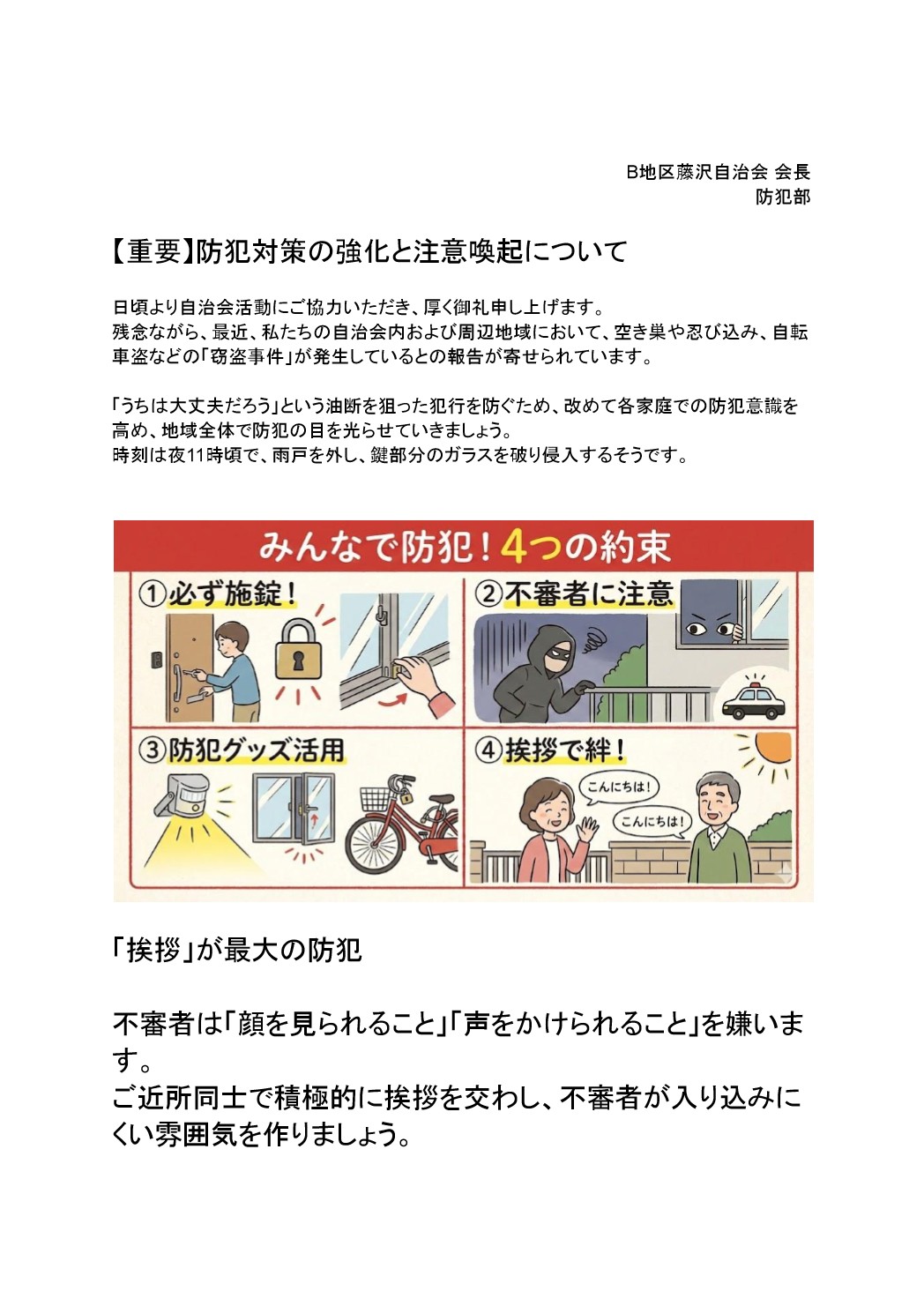 B地区藤沢自治会 会長
防犯部

【重要】防犯対策の強化と注意喚起について

日頃より自治会活動にご協力いただき、厚く御礼申し上げます。
残念ながら、最近、私たちの自治会内および周辺地域において、空き巣や忍び込み、自転車盗などの「窃盗事件」が発生しているとの報告が寄せられています。

「うちは大丈夫だろう」という油断を狙った犯行を防ぐため、改めて各家庭での防犯意識を高め、地域全体で防犯の目を光らせていきましょう。
時刻は夜11時頃で、雨戸を外し、鍵部分のガラスを破り侵入するそうです。

みんなで防犯！4つの約束

①必ず施錠！

②不審者に注意

③防犯グッズ活用

④挨拶で絆！

こんにちは！

こんにちは！

「挨拶」が最大の防犯

不審者は「顔を見られること」「声をかけられること」を嫌います。
ご近所同士で積極的に挨拶を交わし、不審者が入り込みにくい雰囲気を作りましょう。